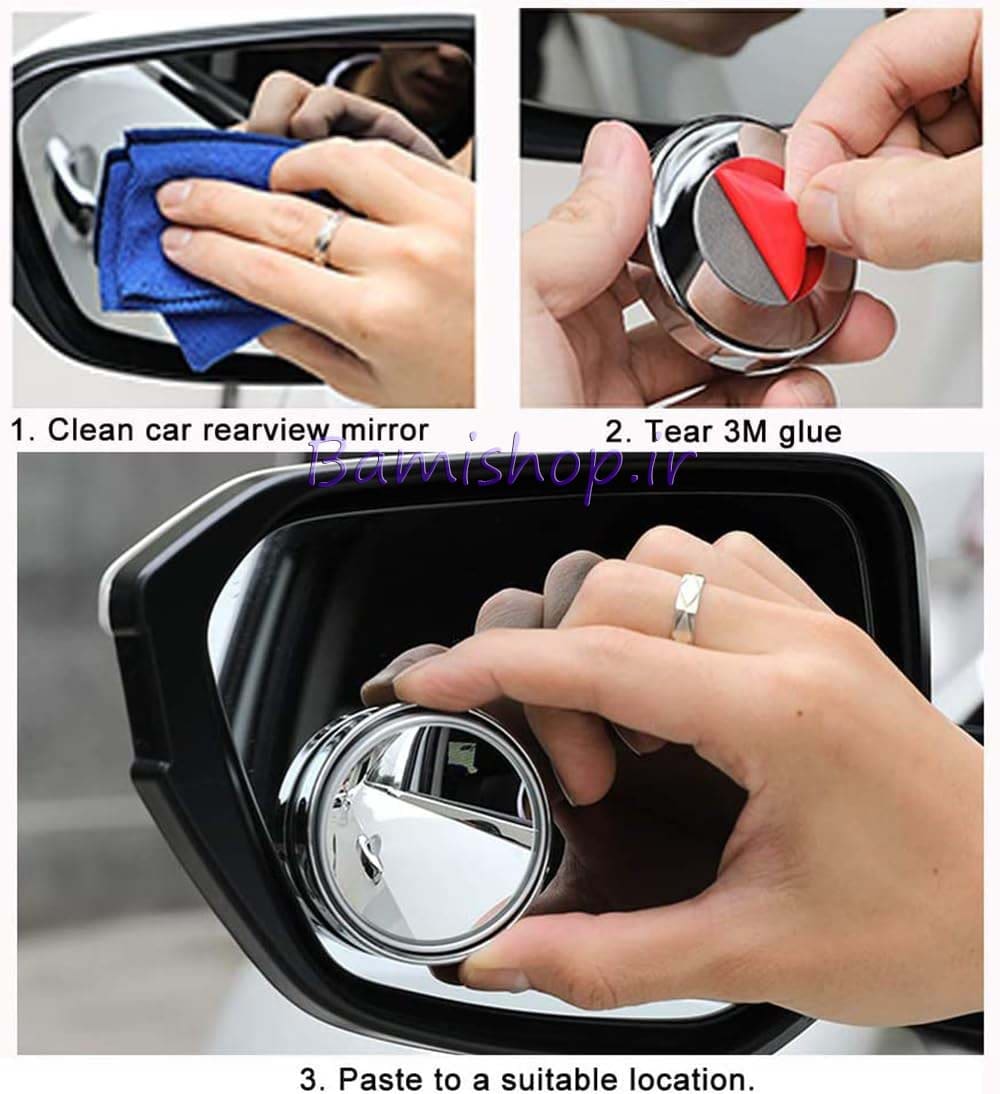 1. Clean car rearview mirror

2. Tear 3M glue

Bamishop.ir

3. Paste to a suitable location.