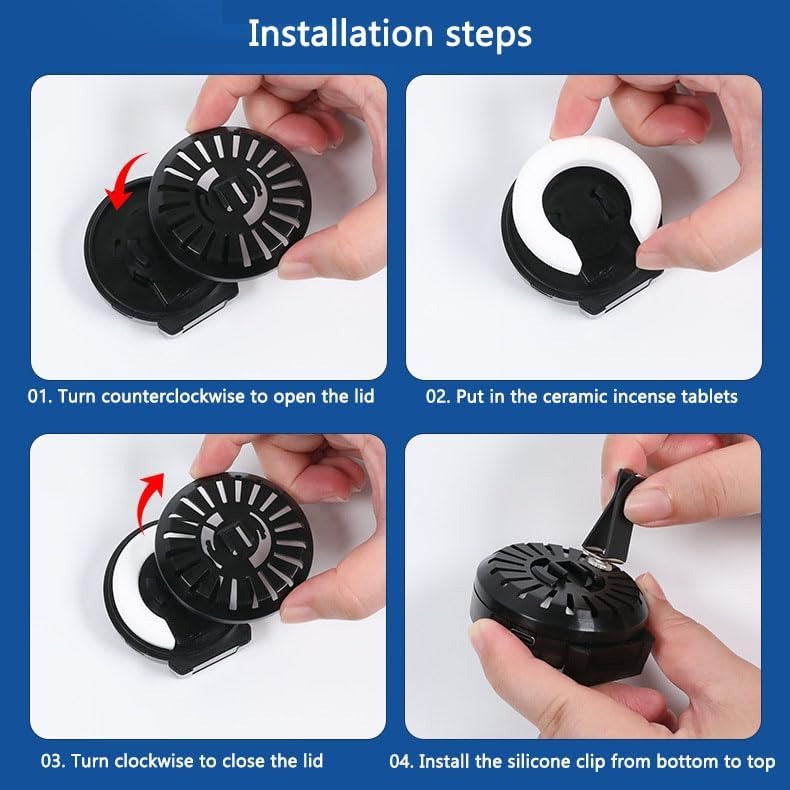 Installation steps

01. Turn counterclockwise to open the lid

02. Put in the ceramic incense tablets

03. Turn clockwise to close the lid

04. Install the silicone clip from bottom to top